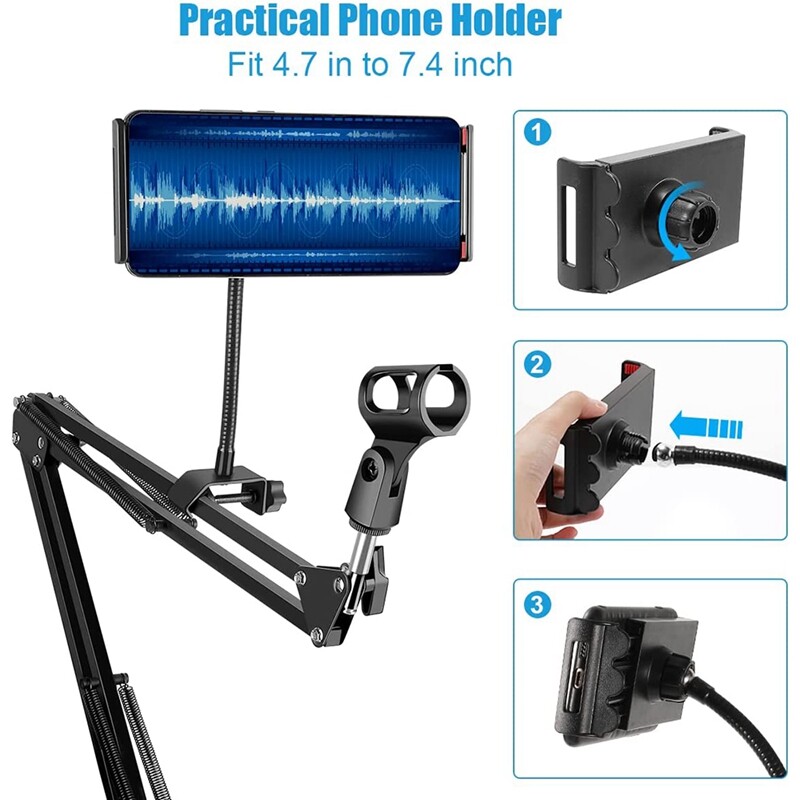 Practical Phone Holder
Fit 4.7 in to 7.4 inch

1

2

3