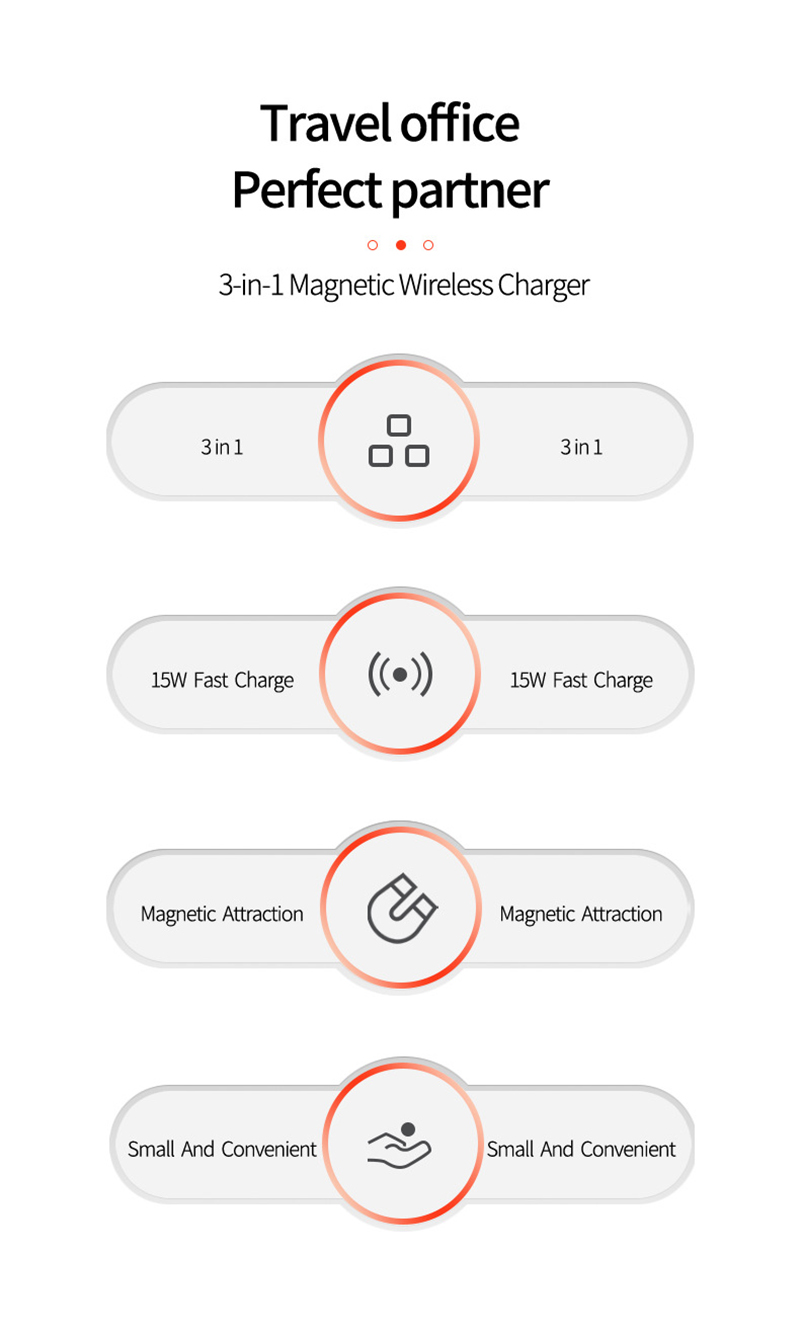 Travel office
Perfect partner

3-in-1 Magnetic Wireless Charger

3 in 1

3 in 1

15W Fast Charge

15W Fast Charge

Magnetic Attraction

Magnetic Attraction

Small And Convenient

Small And Convenient